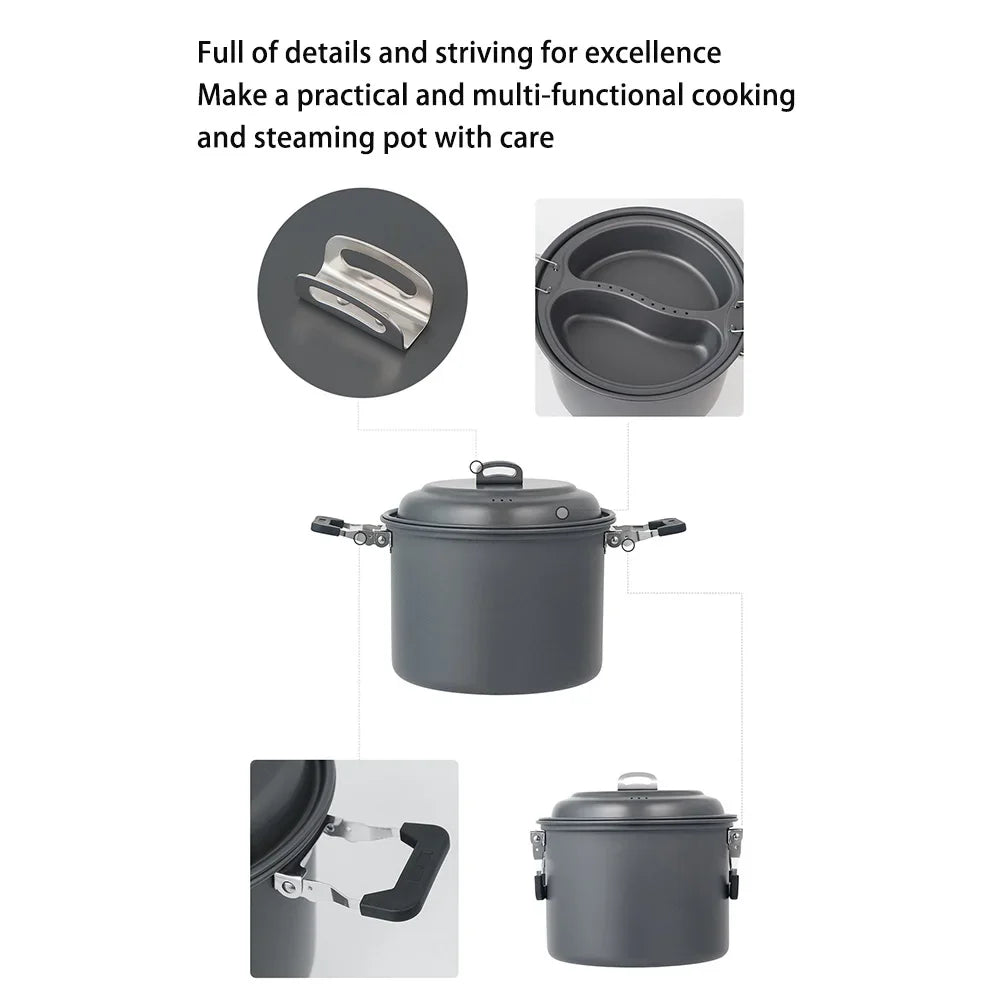 Full of details and striving for excellence
Make a practical and multi-functional cooking and steaming pot with care